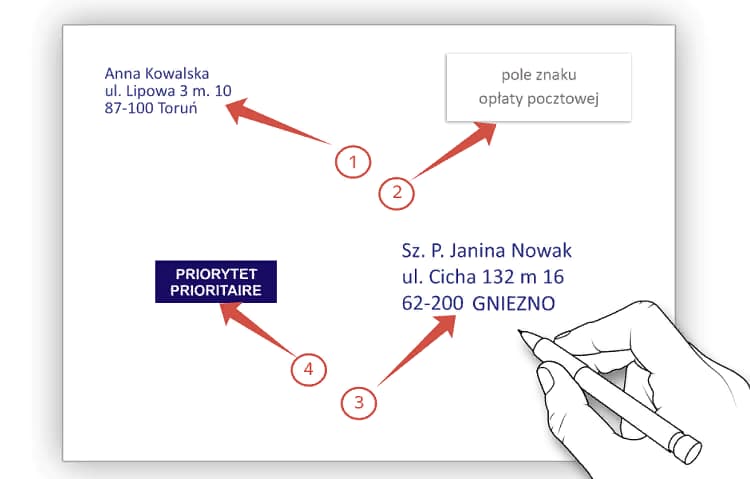 Anna Kowalska
ul. Lipowa 3 m. 10
87-100 Toruń

pole znaku
opłaty pocztowej

1

2

PRIORYTET
PRIORITAIRE

Sz. P. Janina Nowak
ul. Cicha 132 m 16
62-200 GNIEZNO

4

3