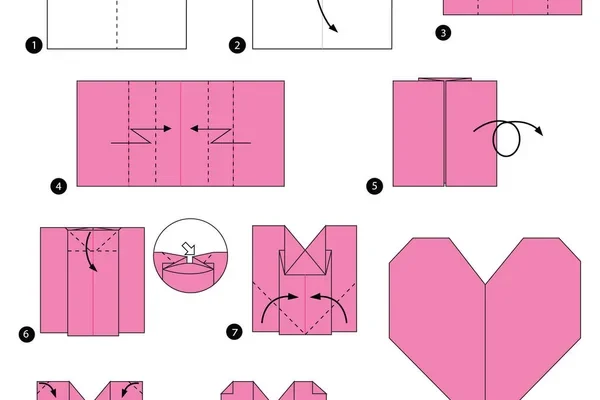 1

2

3

4

5

6

7