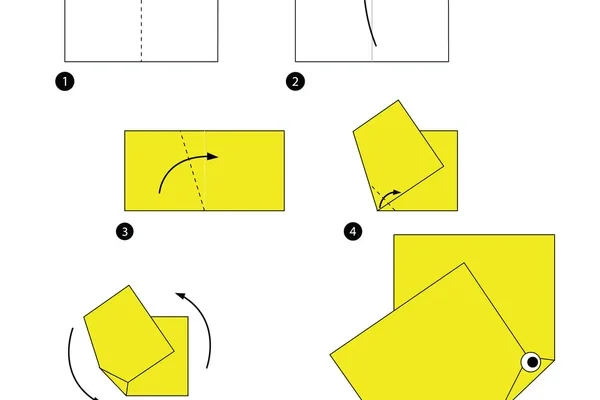 1

2

3

4