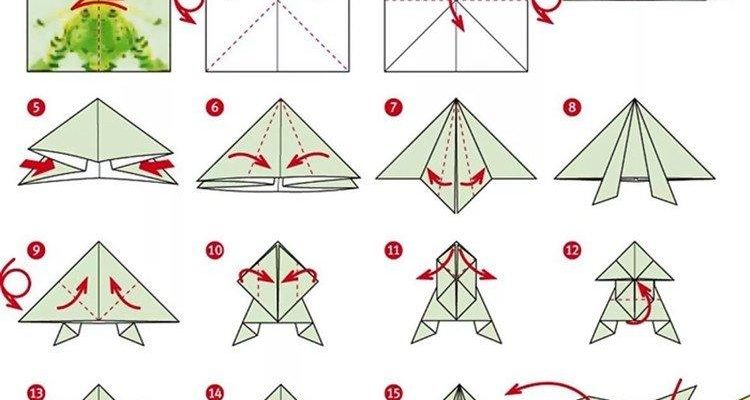 5

6

7

8

9

10

11

12

13

14

15