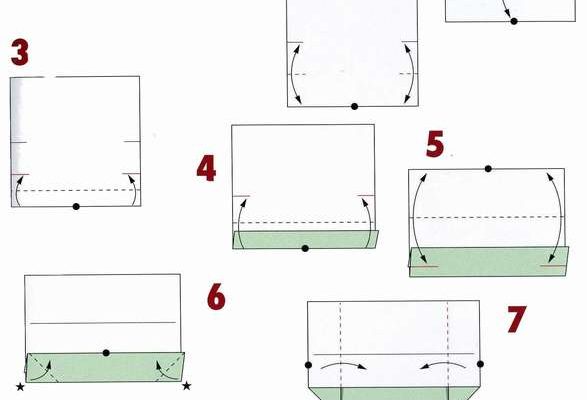 3

4

5

6

7